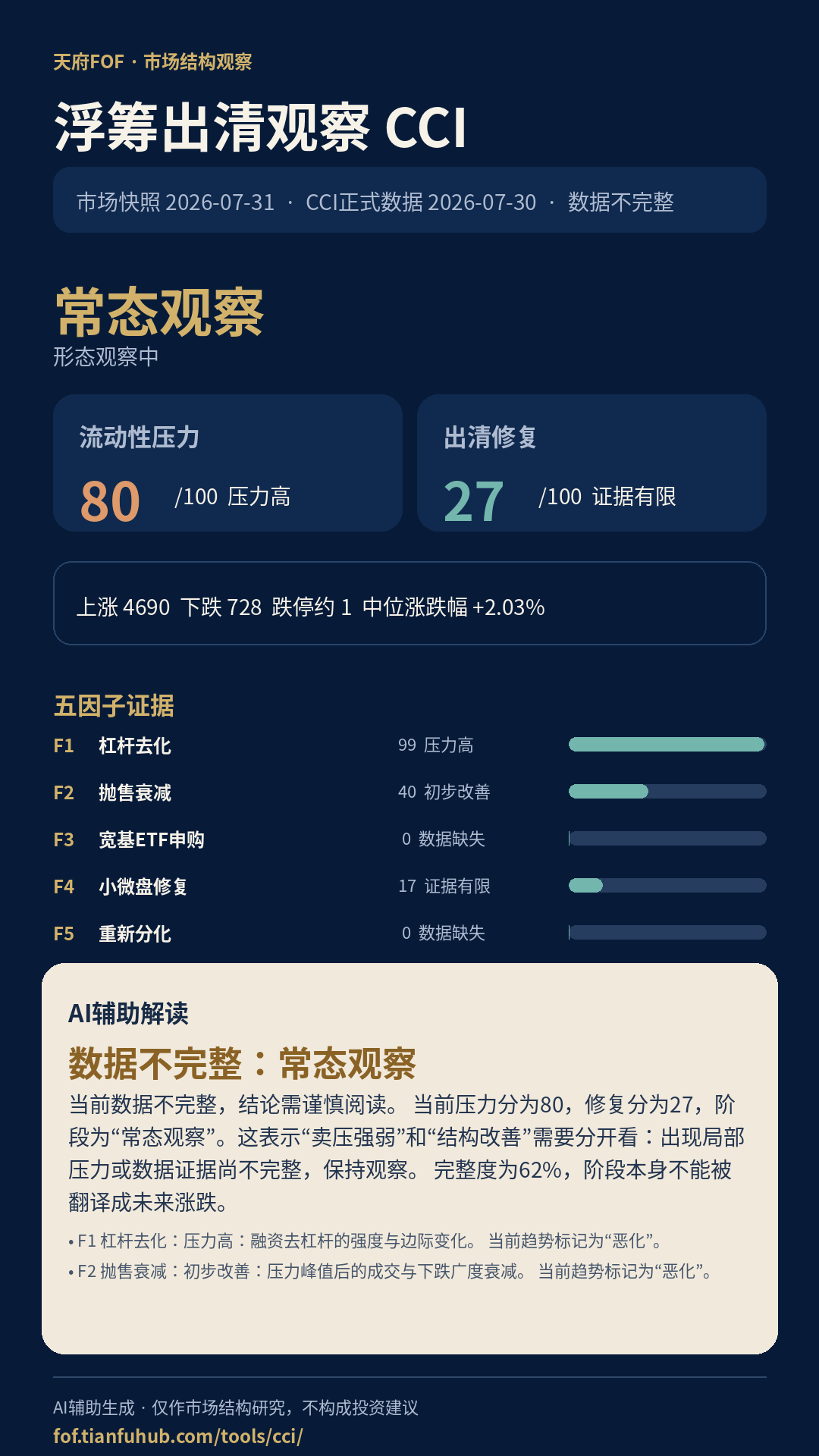 天府FOF · 市场结构观察

浮筹出清观察 CCI

市场快照 2026-07-31 · CCI正式数据 2026-07-30 · 数据不完整

常态观察

形态观察中

流动性压力

80 /100 压力高

出清修复

27 /100 证据有限

上涨 4690 下跌 728 跌停约 1 中位涨跌幅 +2.03%

五因子证据

F1 杠杆去化 99 压力高

F2 抛售衰减 40 初步改善

F3 宽基ETF申购 0 数据缺失

F4 小微盘修复 17 证据有限

F5 重新分化 0 数据缺失

AI辅助解读

数据不完整：常态观察

当前数据不完整，结论需谨慎阅读。 当前压力分为80，修复分为27，阶段为“常态观察”。这表示“卖压强弱”和“结构改善”需要分开看：出现局部压力或数据证据尚不完整，保持观察。 完整度为62%，阶段本身不能被翻译成未来涨跌。

• F1 杠杆去化：压力高：融资去杠杆的强度与边际变化。 当前趋势标记为“恶化”。

• F2 抛售衰减：初步改善：压力峰值后的成交与下跌广度衰减。 当前趋势标记为“恶化”。

AI辅助生成 · 仅作市场结构研究，不构成投资建议

fof.tianfuhub.com/tools/cci/